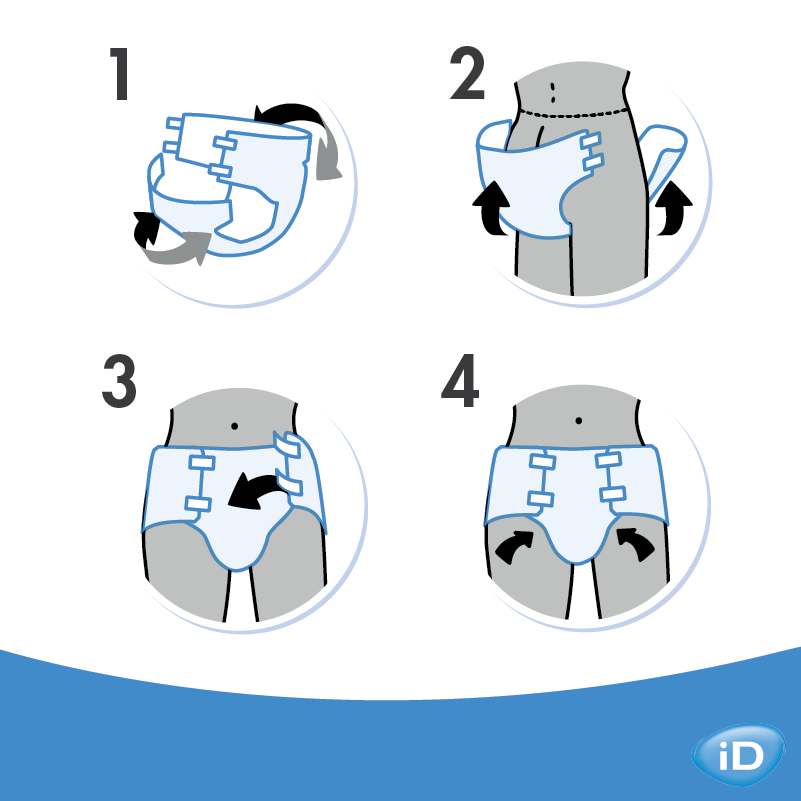 1

2

3

4

iD